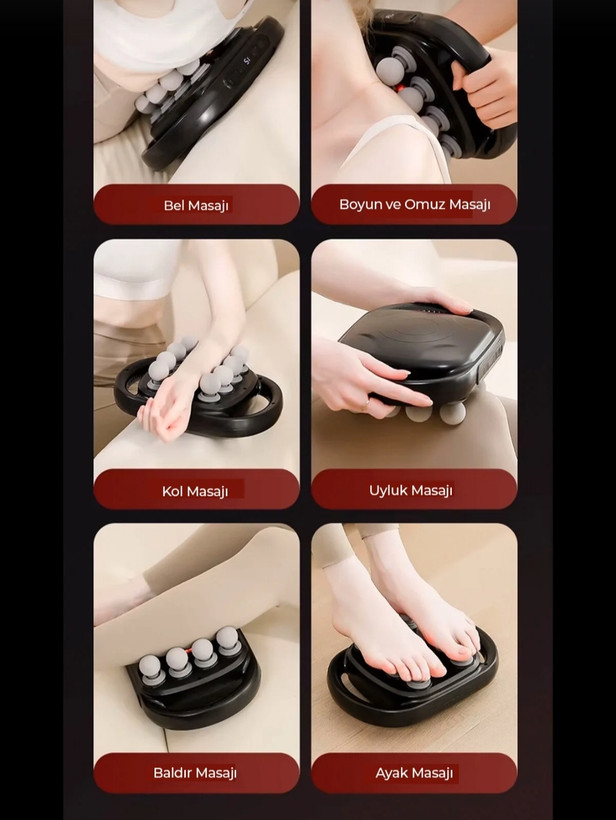 Bel Masajı

Boyun ve Omuz Masajı

Kol Masajı

Uyluk Masajı

Baldır Masajı

Ayak Masajı